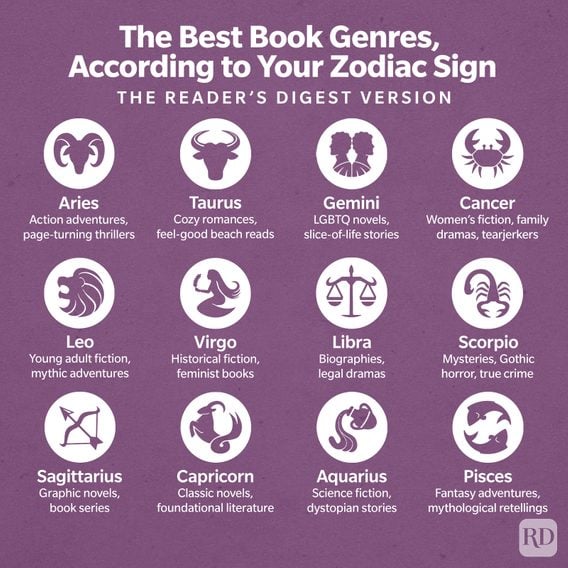 The Best Book Genres, According to Your Zodiac Sign

THE READER'S DIGEST VERSION

Aries
Action adventures, page-turning thrillers

Taurus
Cozy romances, feel-good beach reads

Gemini
LGBTQ novels, slice-of-life stories

Cancer
Women's fiction, family dramas, tearjerkers

Leo
Young adult fiction, mythic adventures

Virgo
Historical fiction, feminist books

Libra
Biographies, legal dramas

Scorpio
Mysteries, Gothic horror, true crime

Sagittarius
Graphic novels, book series

Capricorn
Classic novels, foundational literature

Aquarius
Science fiction, dystopian stories

Pisces
Fantasy adventures, mythological retellings

RD